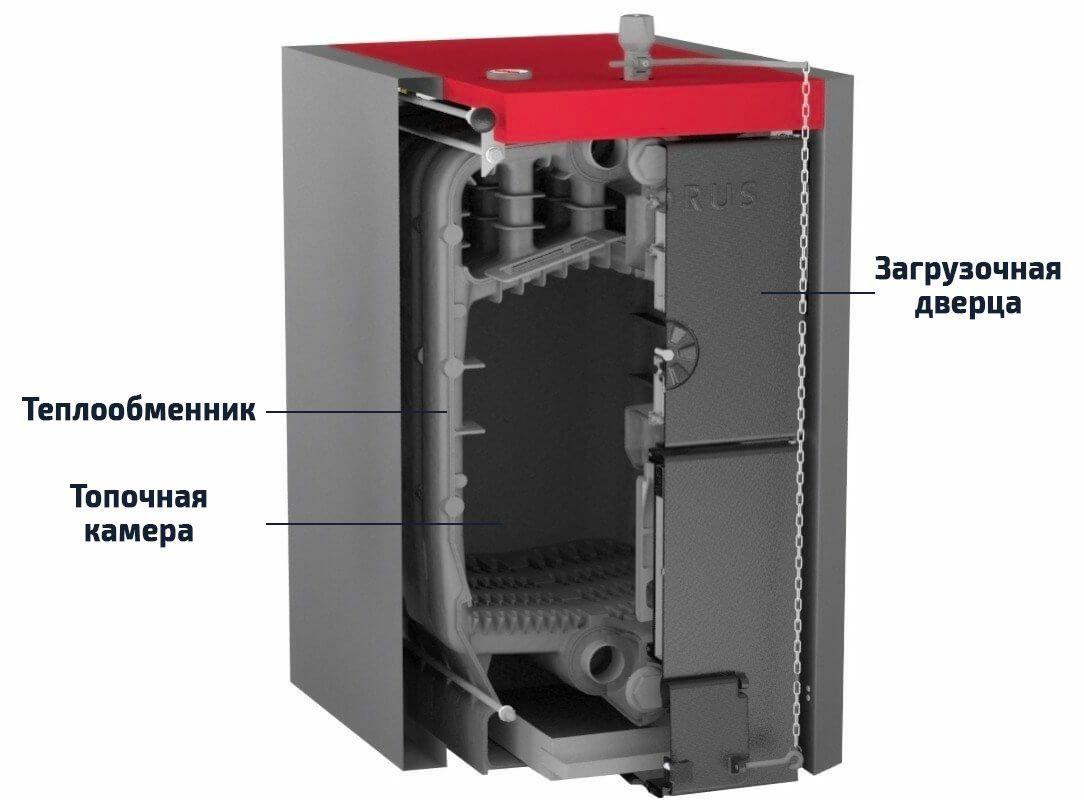 RUS

Загрузочная дверца

Теплообменник

Топочная камера